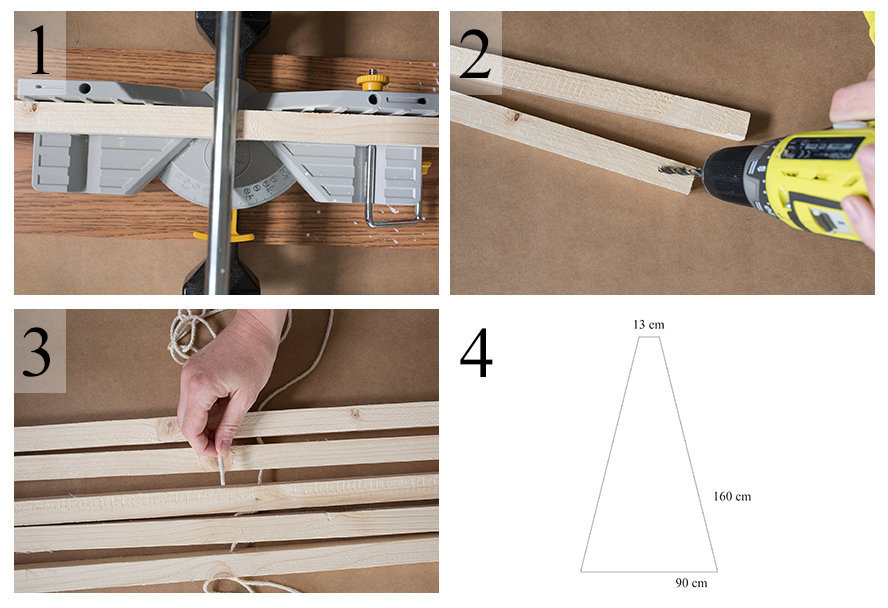 1

2

3

4

13 cm

160 cm

90 cm