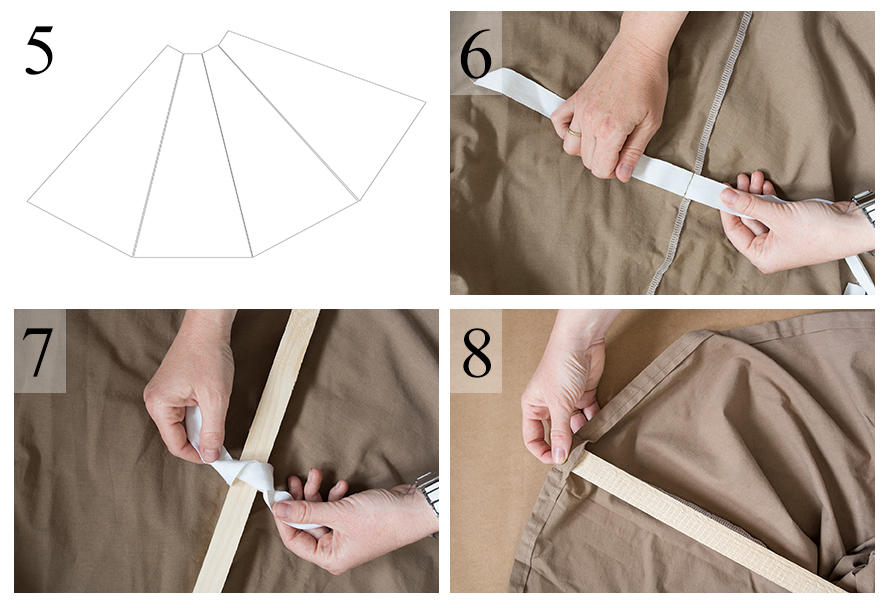 5

6

7

8